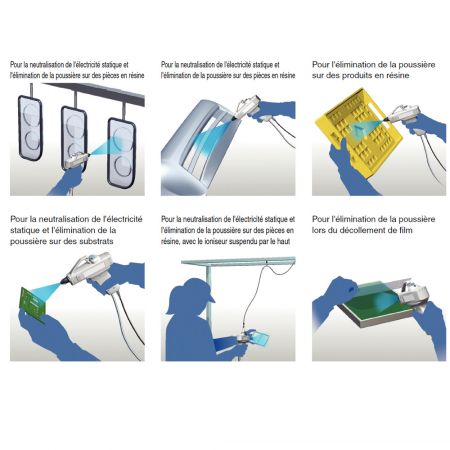 Pour la neutralisation de l'électricité statique et l'élimination de la poussière sur des pièces en résine

Pour la neutralisation de l'électricité statique et l'élimination de la poussière sur des pièces en résine

Pour l'élimination de la poussière sur des produits en résine

Pour la neutralisation de l'électricité statique et l'élimination de la poussière sur des substrats

Pour la neutralisation de l'électricité statique et l'élimination de la poussière sur des pièces en résine, avec le ioniseur suspendu par le haut

Pour l'élimination de la poussière lors du décollement de film