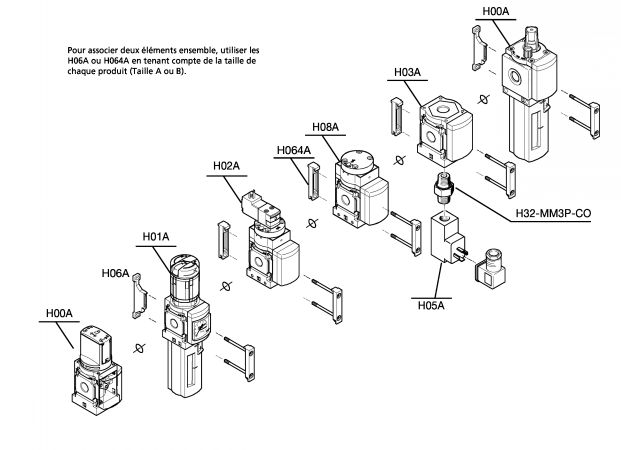 Pour associer deux éléments ensemble, utiliser les H06A ou H064A en tenant compte de la taille de chaque produit (Taille A ou B).

H00A

H03A

H08A

H064A

H02A

H32-MM3P-CO

H01A

H06A

H05A

H00A