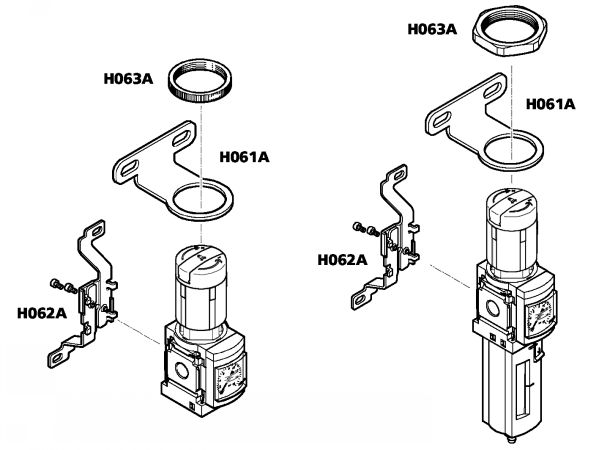 H063A

H061A

H062A

H063A

H061A

H062A