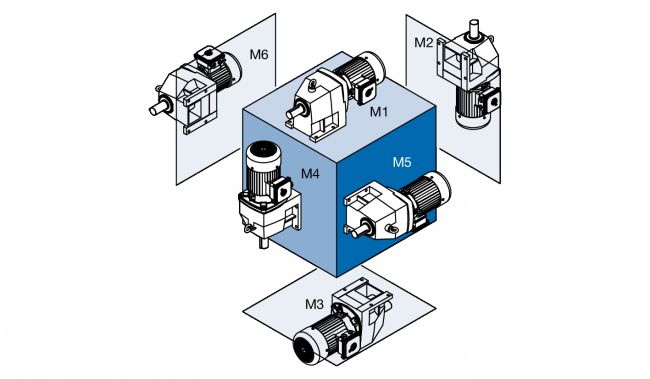 M6
M2
M1
M4
M5
M3