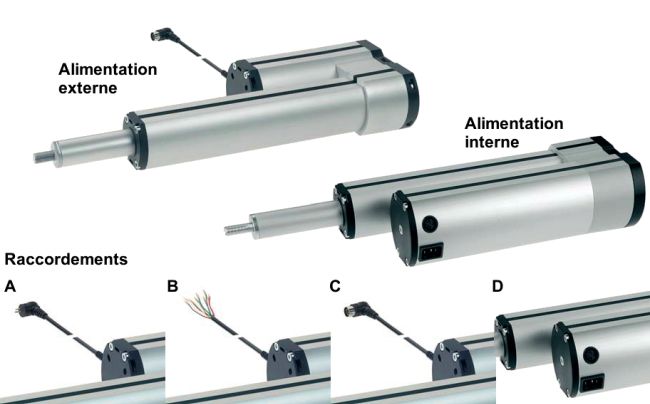 Alimentation externe

Alimentation interne

Raccordements

A

B

C

D