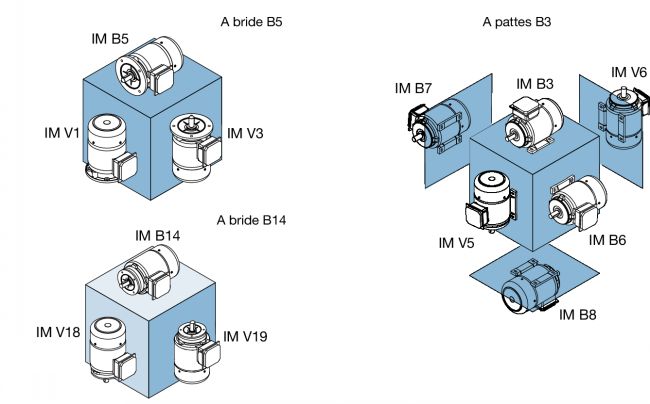 A bride B5

IM B5

IM V1

IM V3

A bride B14

IM B14

IM V18

IM V19

A pattes B3

IM B7

IM B3

IM V6

IM V5

IM B6

IM B8